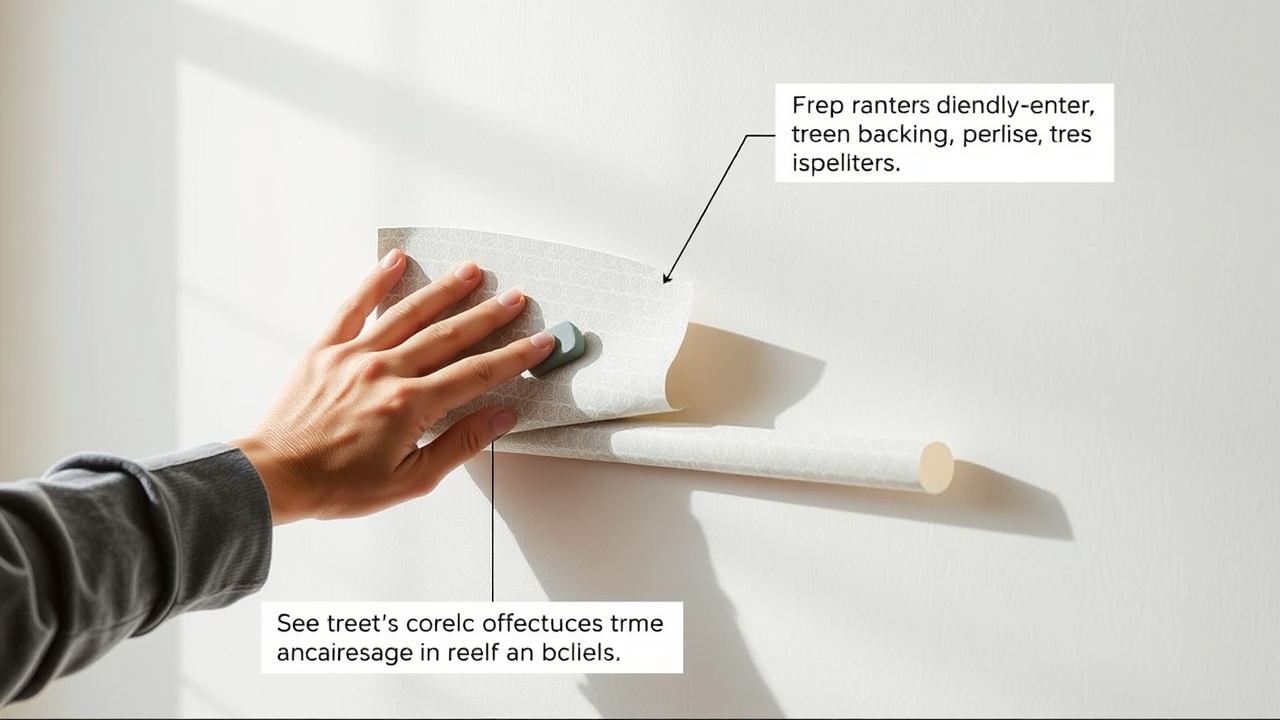 Frep ranters diendly-enter, treen backing, perlise, tres ispeliters.

See treet's corelc offectuces trme ancairesage in reelf an bcliels.